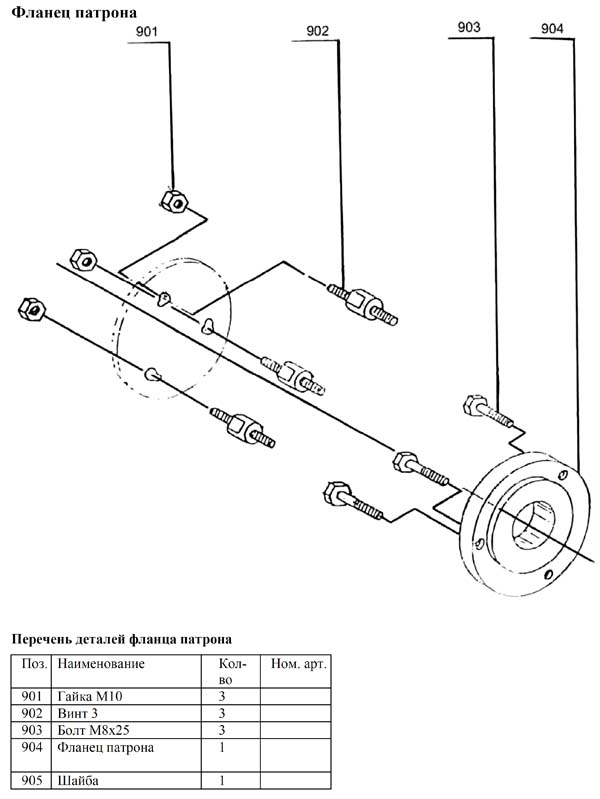 Фланец патрона

901

902

903

904

Перечень деталей фланца патрона

| Поз. | Наименование | Кол-во | Ном. арт. |
|---|---|---|---|
| 901 | Гайка М10 | 3 | |
| 902 | Винт 3 | 3 | |
| 903 | Болт М8х25 | 3 | |
| 904 | Фланец патрона | 1 | |
| 905 | Шайба | 1 | |